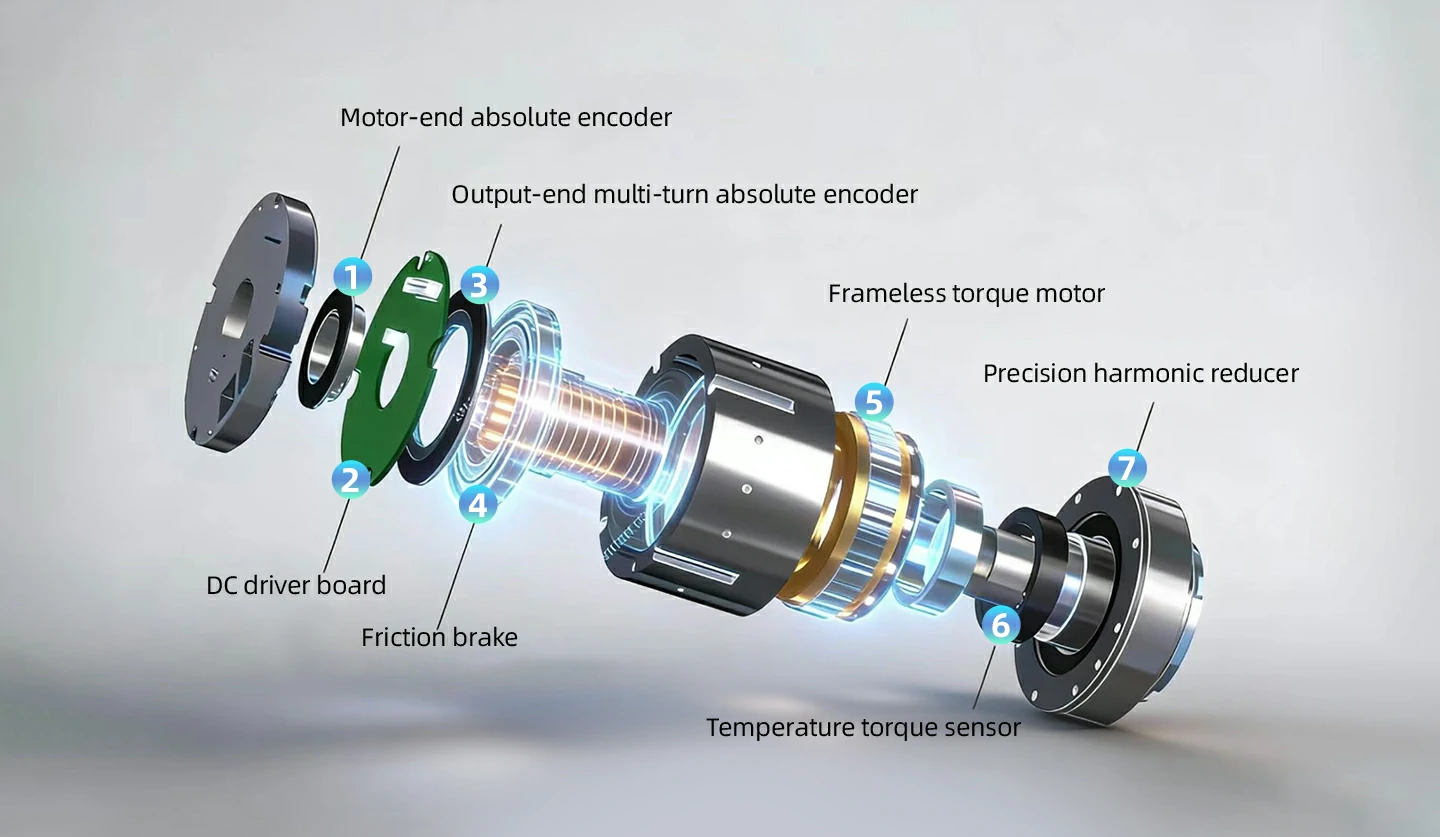 Motor-end absolute encoder

Output-end multi-turn absolute encoder

1

3

Frameless torque motor

Precision harmonic reducer

5

7

2

4

DC driver board

Friction brake

6

Temperature torque sensor